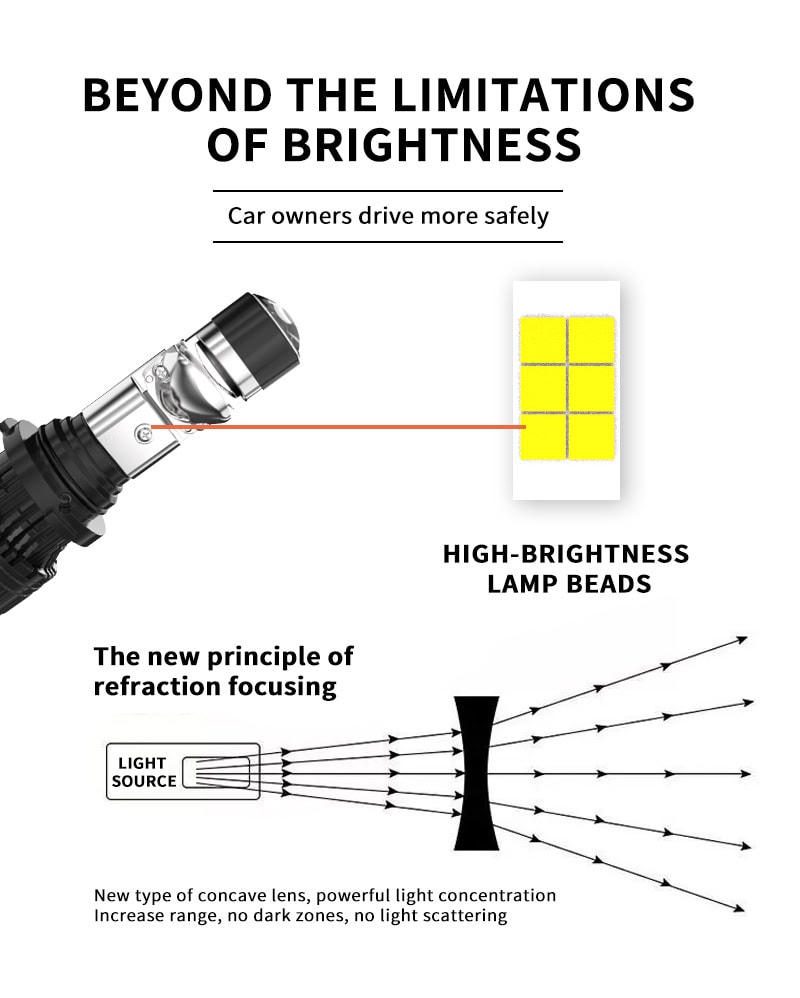 BEYOND THE LIMITATIONS OF BRIGHTNESS

Car owners drive more safely

HIGH-BRIGHTNESS LAMP BEADS

The new principle of refraction focusing

LIGHT SOURCE

New type of concave lens, powerful light concentration
Increase range, no dark zones, no light scattering