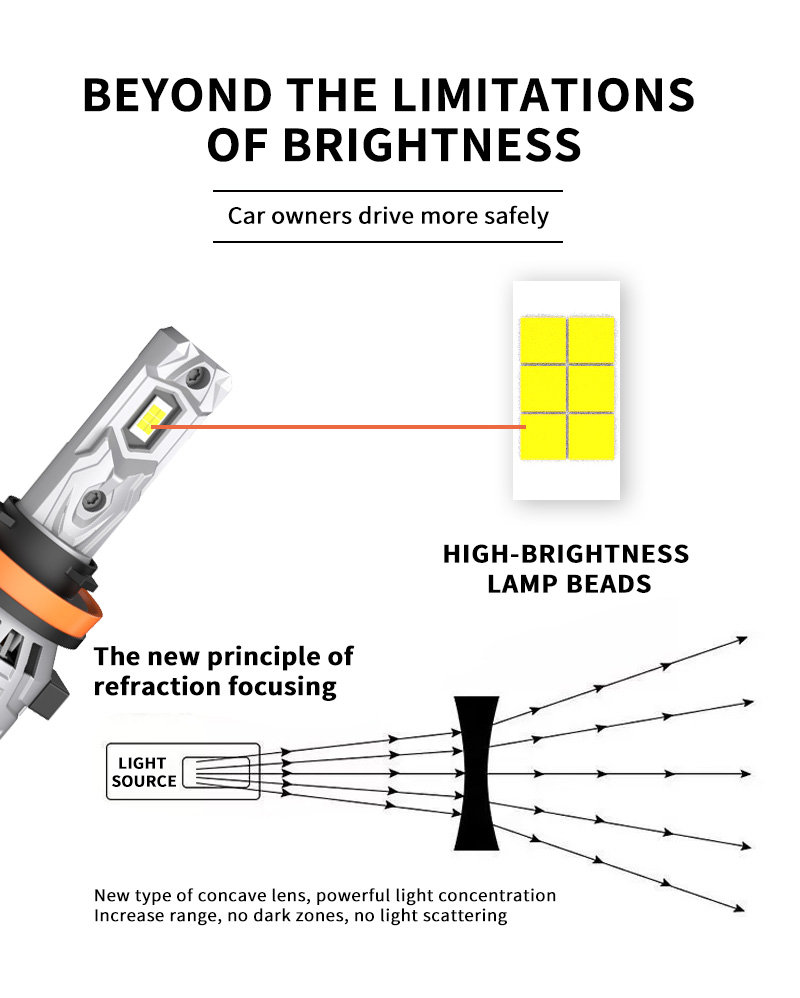 BEYOND THE LIMITATIONS OF BRIGHTNESS

Car owners drive more safely

HIGH-BRIGHTNESS LAMP BEADS

The new principle of refraction focusing

LIGHT SOURCE

New type of concave lens, powerful light concentration
Increase range, no dark zones, no light scattering