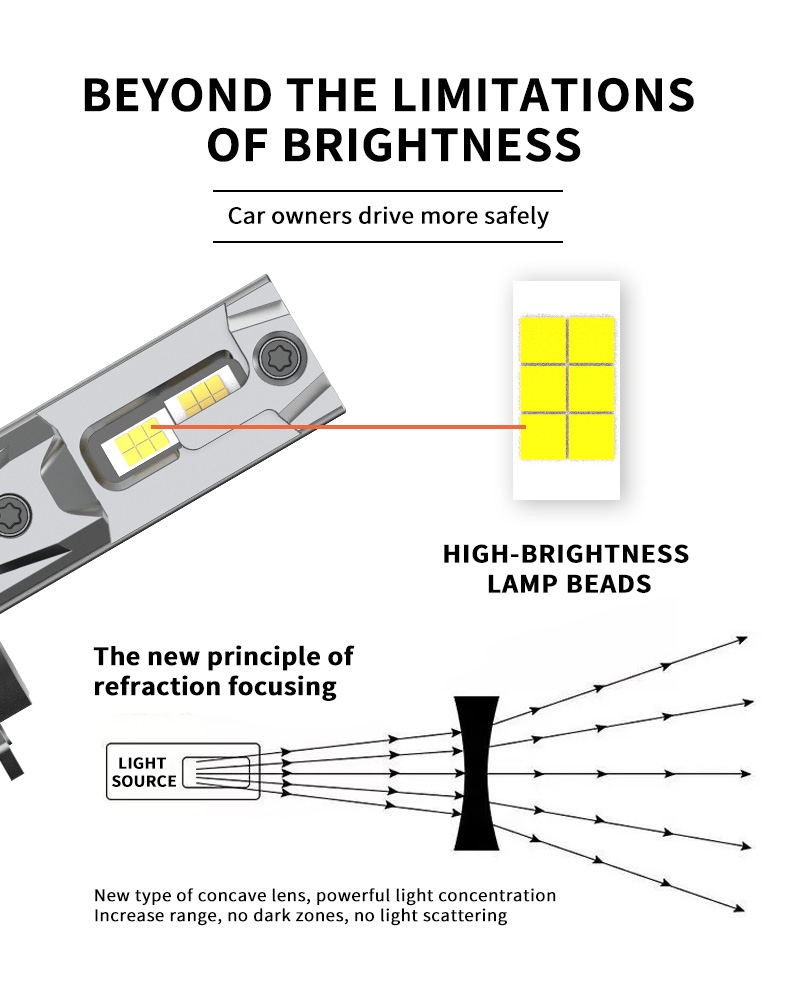 BEYOND THE LIMITATIONS OF BRIGHTNESS

Car owners drive more safely

HIGH-BRIGHTNESS LAMP BEADS

The new principle of refraction focusing

LIGHT SOURCE

New type of concave lens, powerful light concentration
Increase range, no dark zones, no light scattering