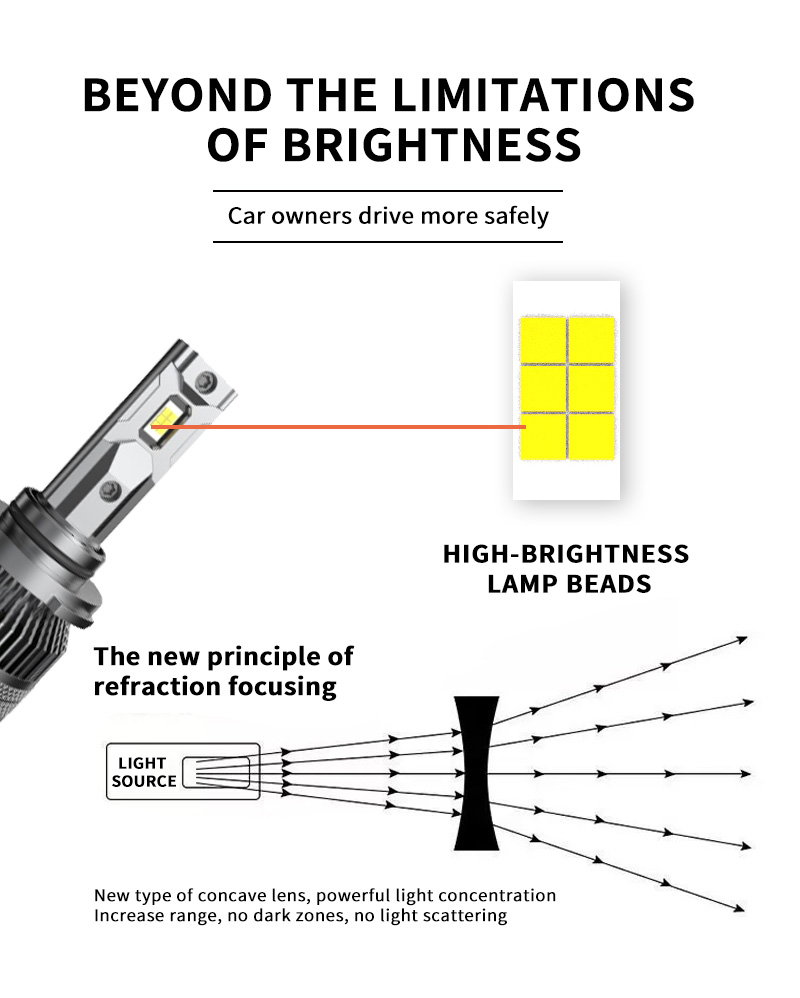 BEYOND THE LIMITATIONS OF BRIGHTNESS

Car owners drive more safely

HIGH-BRIGHTNESS LAMP BEADS

The new principle of refraction focusing

LIGHT SOURCE

New type of concave lens, powerful light concentration
Increase range, no dark zones, no light scattering